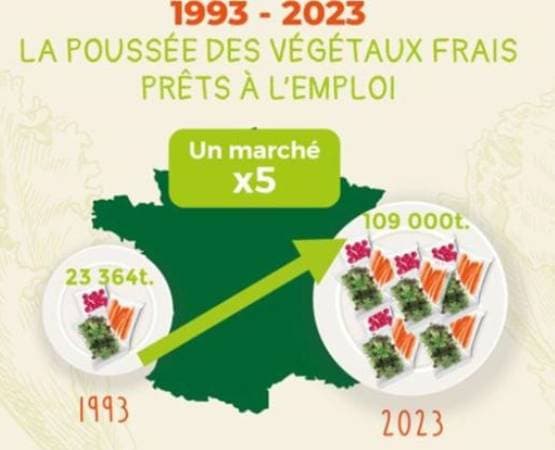 1993 - 2023
LA POUSSÉE DES VÉGÉTAUX FRAIS PRÊTS À L'EMPLOI

Un marché
x5

23 364t.

109 000t.

1993

2023